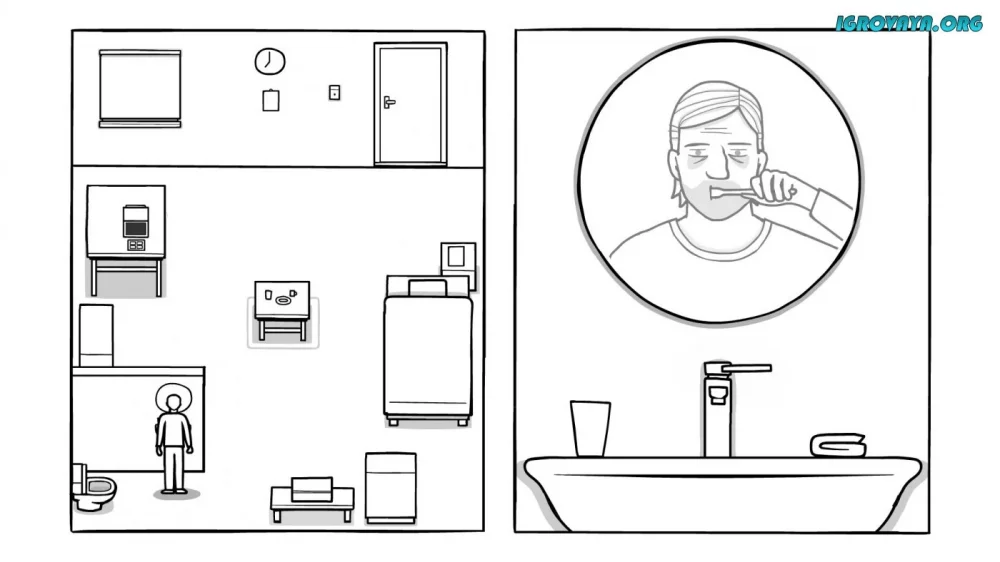 IGROVAYA.ORG